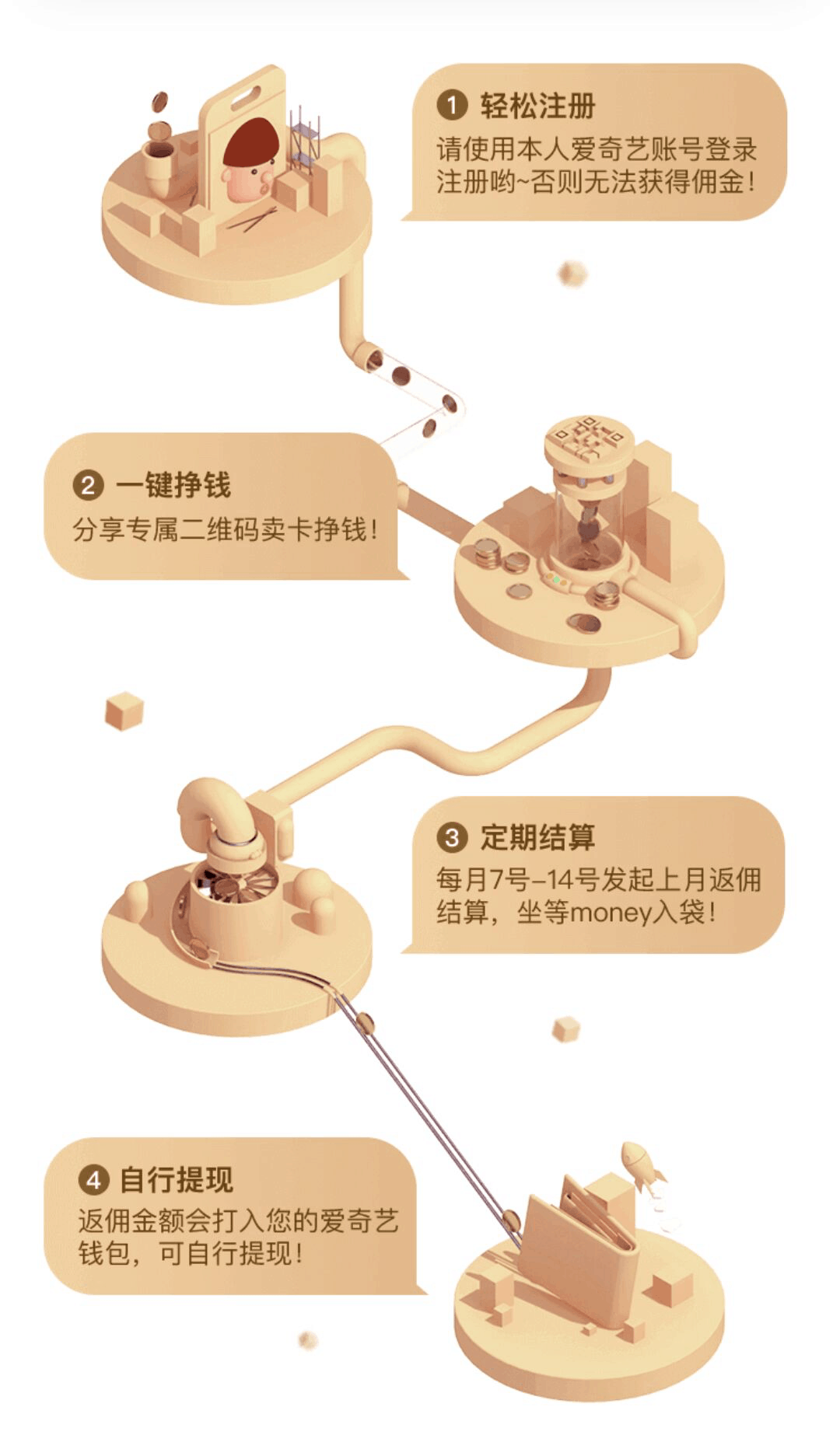 1 轻松注册
请使用本人爱奇艺账号登录注册哟~否则无法获得佣金！

2 一键挣钱
分享专属二维码卖卡挣钱！

3 定期结算
每月7号-14号发起上月返佣结算，坐等money入袋！

4 自行提现
返佣金额会打入您的爱奇艺钱包，可自行提现！